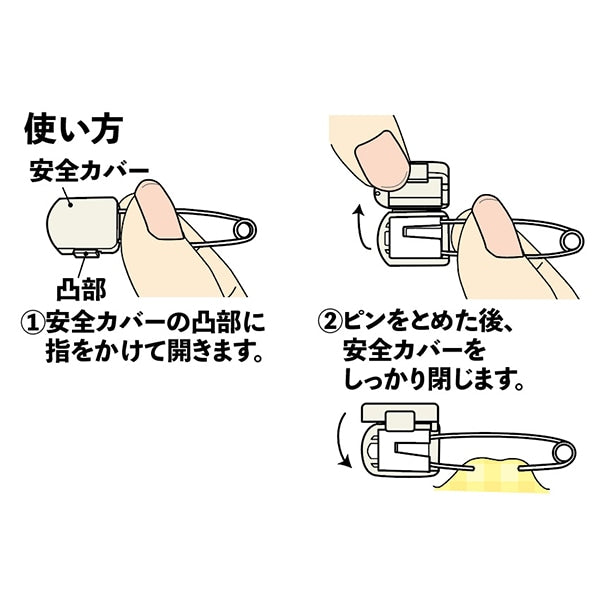 使い方

安全カバー

凸部

①安全カバーの凸部に指をかけて開きます。

②ピンをとめた後、安全カバーをしっかり閉じます。