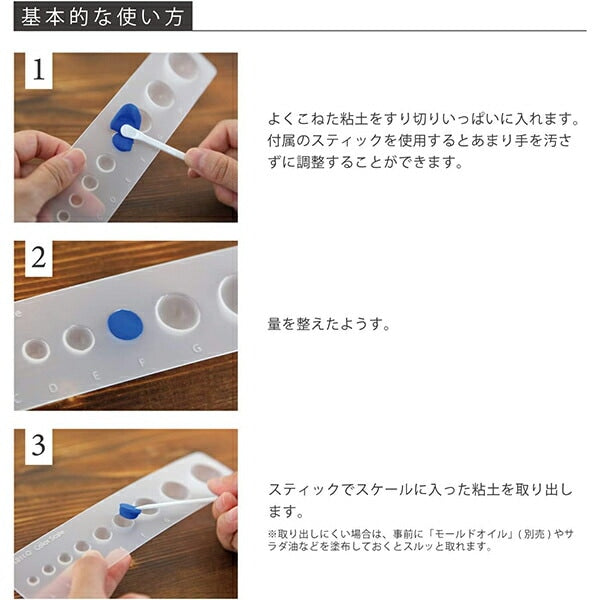 基本的な使い方

1

よくこねた粘土をすり切りいっぱいに入れます。付属のスティックを使用するとあまり手を汚さずに調整することができます。

2

C D E F G

量を整えたようす。

3

スティックでスケールに入った粘土を取り出します。

※取り出しにくい場合は、事前に「モールドオイル」（別売）やサラダ油などを塗布しておくとスルッと取れます。