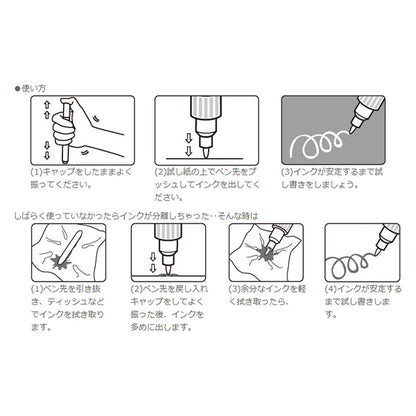 ●使い方

(1)キャップをしたままよく振ってください。

(2)試し紙の上でペン先をプッシュしてインクを出してください。

(3)インクが安定するまで試し書きをしましょう。

しばらく使っていなかったらインクが分離しちゃった‥そんな時は

(1)ペン先を引き抜き、ティッシュなどでインクを拭き取ります。

(2)ペン先を戻し入れキャップをしてよく振った後、インクを多めに出します。

(3)余分なインクを軽く拭き取ったら、

(4)インクが安定するまで試し書きします。