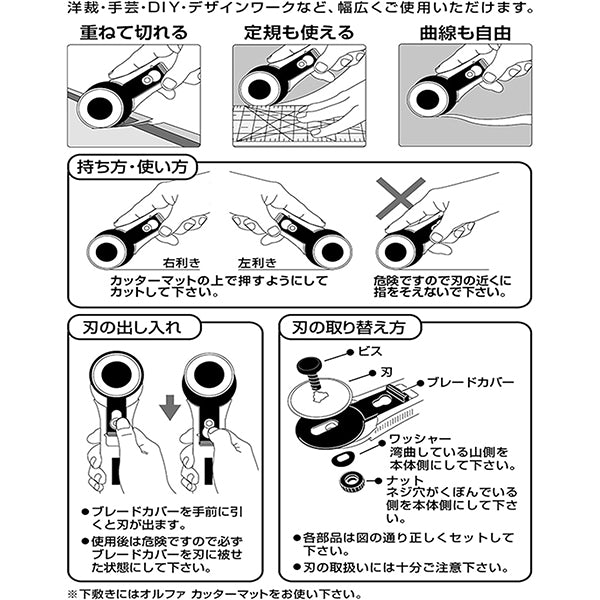 洋裁・手芸・DIY・デザインワークなど、幅広くご使用いただけます。

重ねて切れる

定規も使える

曲線も自由

持ち方・使い方

右利き

左利き

カッターマットの上で押すようにしてカットして下さい。

危険ですので刃の近くに指をそえないで下さい。

刃の出し入れ

●ブレードカバーを手前に引くと刃が出ます。

●使用後は危険ですので必ずブレードカバーを刃に被せた状態にして下さい。

刃の取り替え方

ビス

刃

ブレードカバー

ワッシャー
湾曲している山側を本体側にして下さい。

ナット
ネジ穴がくぼんでいる側を本体側にして下さい。

●各部品は図の通り正しくセットして下さい。

●刃の取扱いには十分ご注意下さい。

※下敷きにはオルファ カッターマットをお使い下さい。