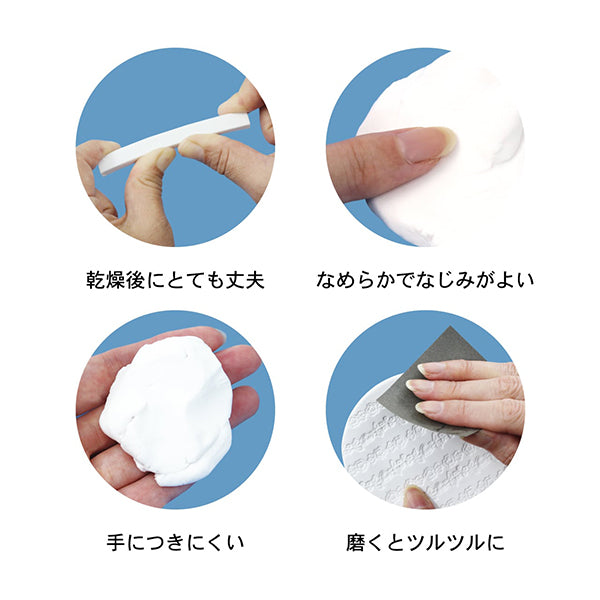 乾燥後にとても丈夫

なめらかでなじみがよい

手につきにくい

磨くとツルツルに