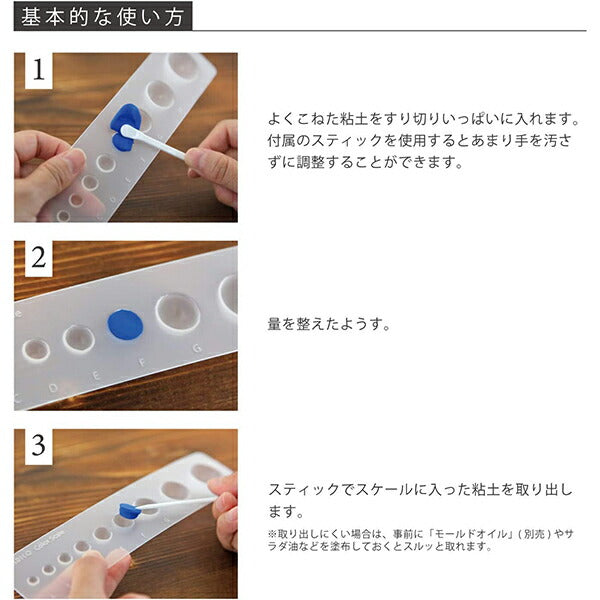 基本的な使い方

1

よくこねた粘土をすり切りいっぱいに入れます。付属のスティックを使用するとあまり手を汚さずに調整することができます。

2

C D E F G

量を整えたようす。

3

スティックでスケールに入った粘土を取り出します。

※取り出しにくい場合は、事前に「モールドオイル」(別売)やサラダ油などを塗布しておくとスルッと取れます。