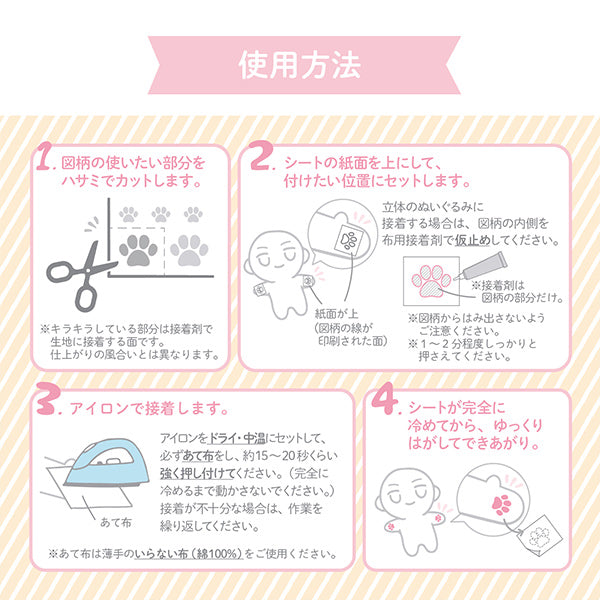 使用方法

1. 図柄の使いたい部分をハサミでカットします。

※キラキラしている部分は接着剤で生地に接着する面です。
仕上がりの風合いとは異なります。

2. シートの紙面を上にして、付けたい位置にセットします。

立体のぬいぐるみに接着する場合は、図柄の内側を布用接着剤で仮止めしてください。

紙面が上
(図柄の線が印刷された面)

※接着剤は図柄の部分だけ。

※図柄からはみ出さないようご注意ください。
※1～2分程度しっかりと押さえてください。

3. アイロンで接着します。

アイロンをドライ・中温にセットして、必ずあて布をし、約15～20秒くらい強く押し付けてください。(完全に冷めるまで動かさないでください。)
接着が不十分な場合は、作業を繰り返してください。

あて布

※あて布は薄手のいらない布(綿100%)をご使用ください。

4. シートが完全に冷めてから、ゆっくりはがしてできあがり。