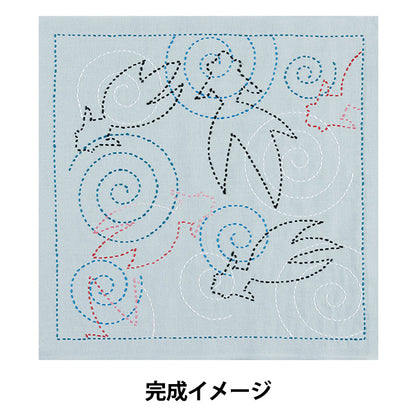 完成イメージ