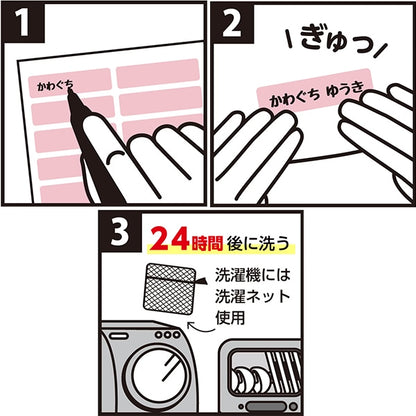 1

かわぐち

2

ぎゅっ

かわぐち ゆうき

3

24時間 後に洗う

洗濯機には洗濯ネット使用