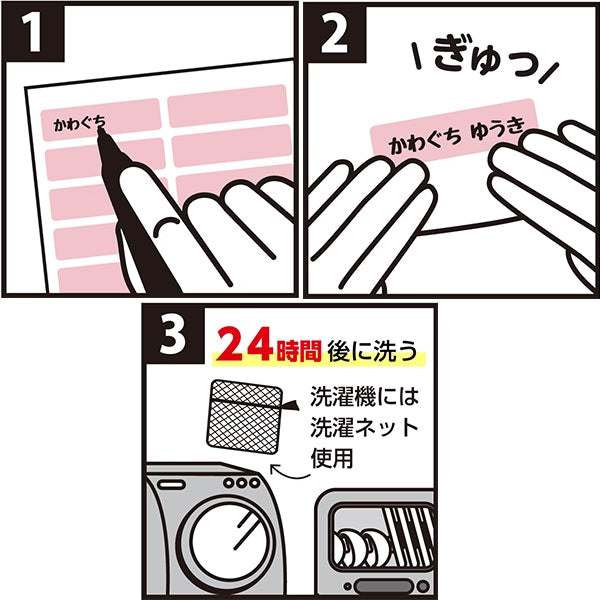 1

かわぐち

2

ぎゅっ

かわぐち ゆうき

3

24時間 後に洗う

洗濯機には洗濯ネット使用