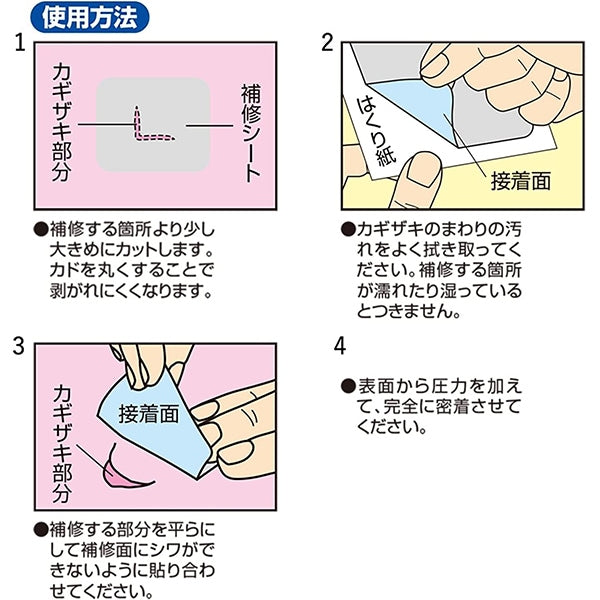 使用方法

1

カギザキ部分

補修シート

●補修する箇所より少し大きめにカットします。カドを丸くすることで剥がれにくくなります。

2

はくり紙

接着面

●カギザキのまわりの汚れをよく拭き取ってください。補修する箇所が濡れたり湿っているとつきません。

3

カギザキ部分

接着面

●補修する部分を平らにして補修面にシワができないように貼り合わせてください。

4

●表面から圧力を加えて、完全に密着させてください。