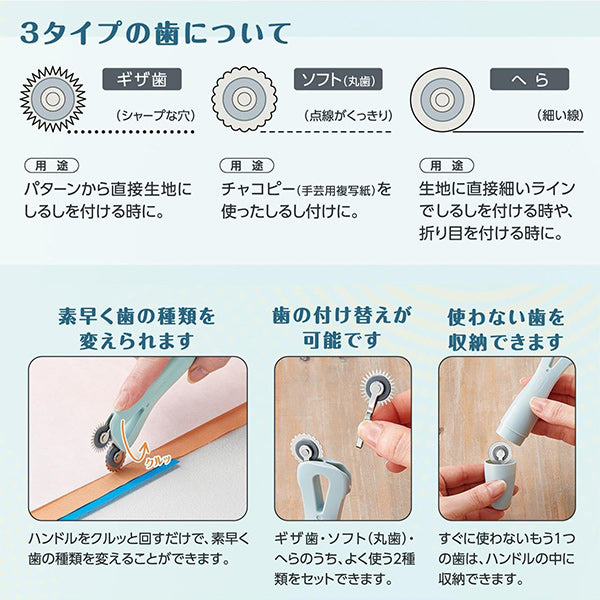 3タイプの歯について

ギザ歯

（シャープな穴）

用途

パターンから直接生地にしるしを付ける時に。

ソフト（丸歯）

（点線がくっきり）

用途

チャコピー（手芸用複写紙）を使ったしるし付けに。

へら

（細い線）

用途

生地に直接細いラインでしるしを付ける時や、折り目を付ける時に。

素早く歯の種類を変えられます

クルッ

ハンドルをクルッと回すだけで、素早く歯の種類を変えることができます。

歯の付け替えが可能です

ギザ歯・ソフト（丸歯）・へらのうち、よく使う2種類をセットできます。

使わない歯を収納できます

すぐに使わないもう1つの歯は、ハンドルの中に収納できます。