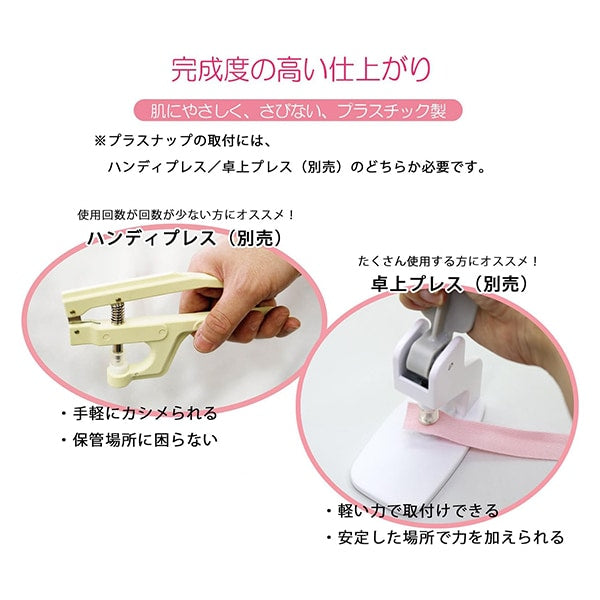 完成度の高い仕上がり

肌にやさしく、さびない、プラスチック製

※プラスナップの取付には、
ハンディプレス／卓上プレス（別売）のどちらか必要です。

使用回数が回数が少ない方にオススメ！
ハンディプレス（別売）

・手軽にカシメられる
・保管場所に困らない

たくさん使用する方にオススメ！
卓上プレス（別売）

・軽い力で取付けできる
・安定した場所で力を加えられる