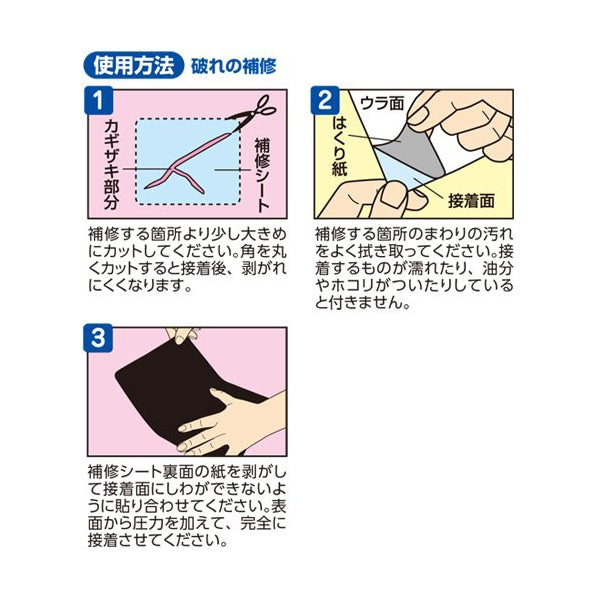 使用方法 破れの補修

1

カギザキ部分

補修シート

補修する箇所より少し大きめにカットしてください。角を丸くカットすると接着後、剥がれにくくなります。

2

ウラ面

はくり紙

接着面

補修する箇所のまわりの汚れをよく拭き取ってください。接着するものが濡れたり、油分やホコリがついたりしていると付きません。

3

補修シート裏面の紙を剥がして接着面にしわができないように貼り合わせてください。表面から圧力を加えて、完全に接着させてください。