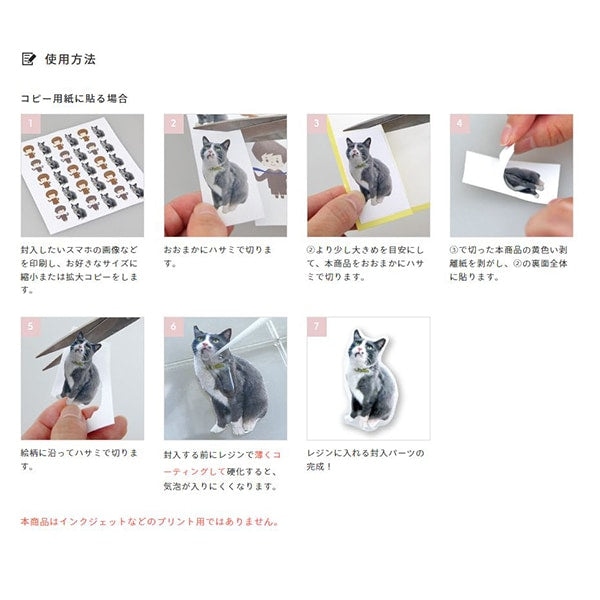 使用方法

コピー用紙に貼る場合

1

封入したいスマホの画像などを印刷し、お好きなサイズに縮小または拡大コピーをします。

2

おおまかにハサミで切ります。

3

②より少し大きめを目安にして、本商品をおおまかにハサミで切ります。

4

③で切った本商品の黄色い剥離紙を剥がし、②の裏面全体に貼ります。

5

絵柄に沿ってハサミで切ります。

6

封入する前にレジンで薄くコーティングして硬化すると、気泡が入りにくくなります。

7

レジンに入れる封入パーツの完成！

本商品はインクジェットなどのプリント用ではありません。