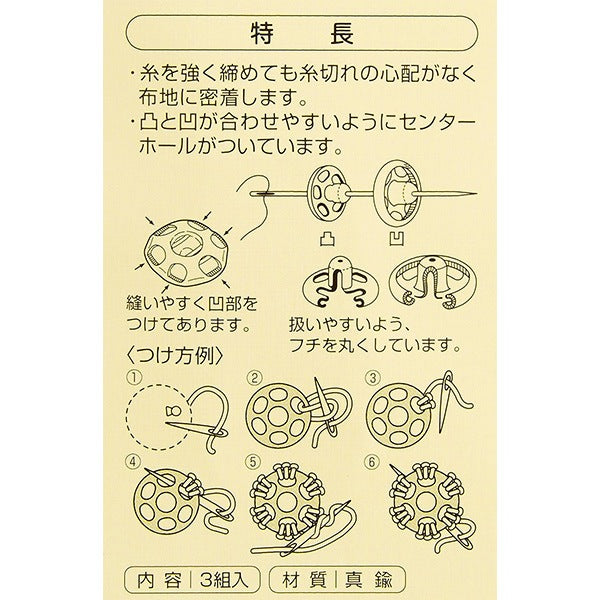 特　長

・糸を強く締めても糸切れの心配がなく布地に密着します。
・凸と凹が合わせやすいようにセンターホールがついています。

凸　凹

縫いやすく凹部をつけてあります。

扱いやすいよう、フチを丸くしています。

〈つけ方例〉

①　②　③　④　⑤　⑥

内容｜3組入　材質｜真鍮