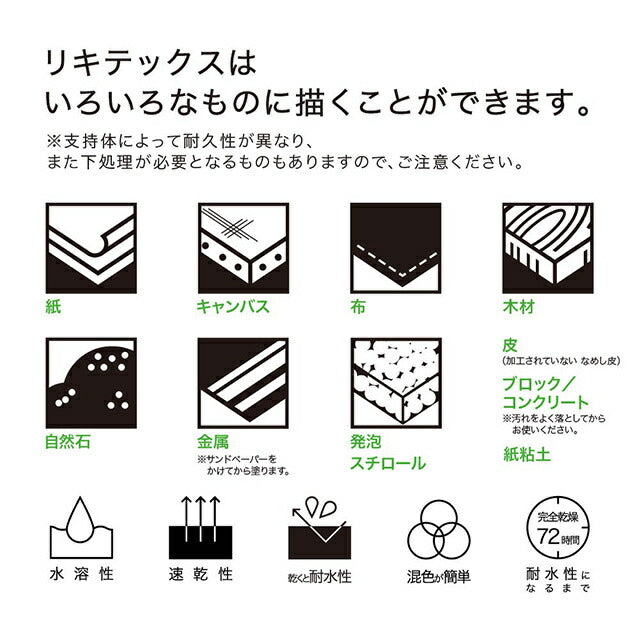 リキテックスは
いろいろなものに描くことができます。

※支持体によって耐久性が異なり、
また下処理が必要となるものもありますので、ご注意ください。

紙

キャンバス

布

木材

自然石

金属
※サンドペーパーをかけてから塗ります。

発泡スチロール

皮
(加工されていない なめし皮)

ブロック/コンクリート
※汚れをよく落としてからお使いください。

紙粘土

水溶性

速乾性

乾くと耐水性

混色が簡単

完全乾燥
72時間

耐水性になるまで