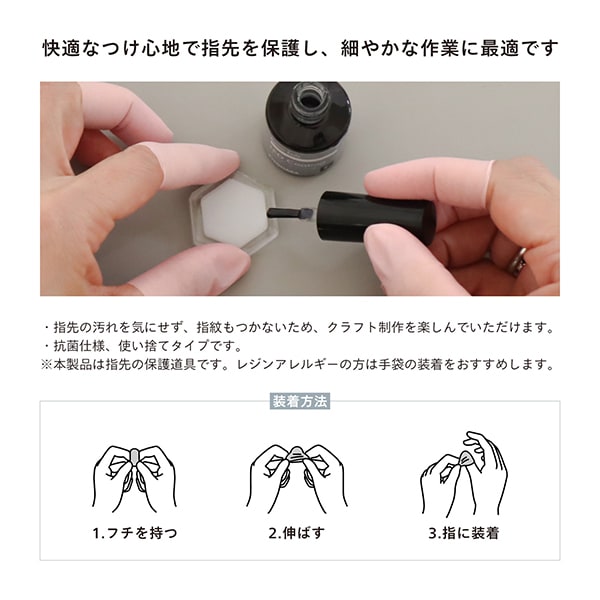 快適なつけ心地で指先を保護し、細やかな作業に最適です

・指先の汚れを気にせず、指紋もつかないため、クラフト制作を楽しんでいただけます。
・抗菌仕様、使い捨てタイプです。
※本製品は指先の保護道具です。レジンアレルギーの方は手袋の装着をおすすめします。

装着方法

1.フチを持つ

2.伸ばす

3.指に装着