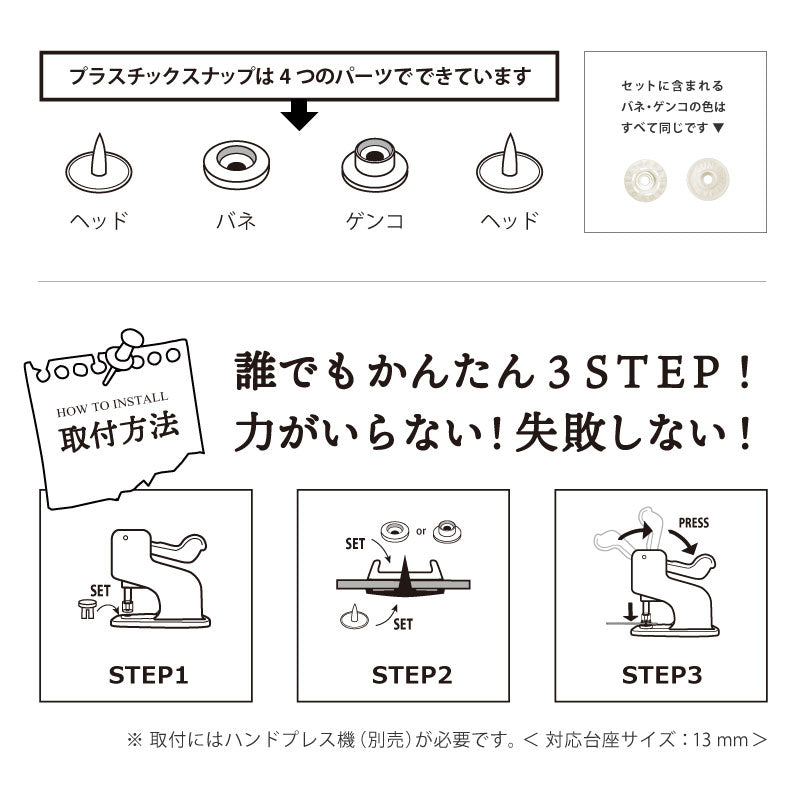 プラスチックスナップは４つのパーツでできています

ヘッド
バネ
ゲンコ
ヘッド

セットに含まれる
バネ・ゲンコの色は
すべて同じです ▼

HOW TO INSTALL
取付方法

誰でもかんたん３STEP！
力がいらない！失敗しない！

SET
STEP1

SET
or
SET
STEP2

PRESS
STEP3

※ 取付にはハンドプレス機（別売）が必要です。＜ 対応台座サイズ：13 mm＞