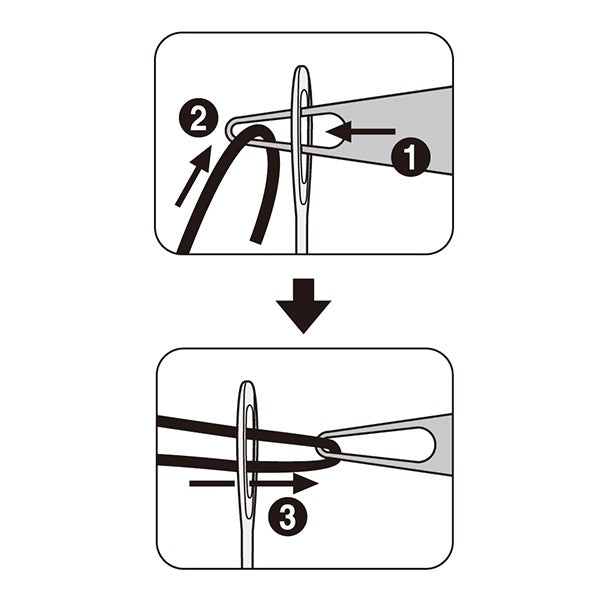 2
1
3