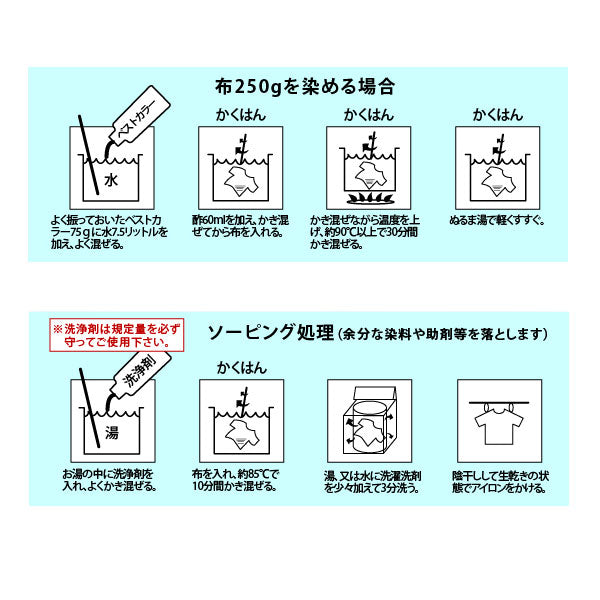 布250gを染める場合

ベストカラー

水

よく振っておいたベストカラー75ｇに水7.5リットルを加え、よく混ぜる。

かくはん

酢60mlを加え、かき混ぜてから布を入れる。

かくはん

かき混ぜながら温度を上げ、約90℃以上で30分間かき混ぜる。

かくはん

ぬるま湯で軽くすすぐ。

※洗浄剤は規定量を必ず守ってご使用下さい。

ソーピング処理（余分な染料や助剤等を落とします）

洗浄剤

湯

お湯の中に洗浄剤を入れ、よくかき混ぜる。

かくはん

布を入れ、約85℃で10分間かき混ぜる。

湯、又は水に洗濯洗剤を少々加えて3分洗う。

陰干しして生乾きの状態でアイロンをかける。