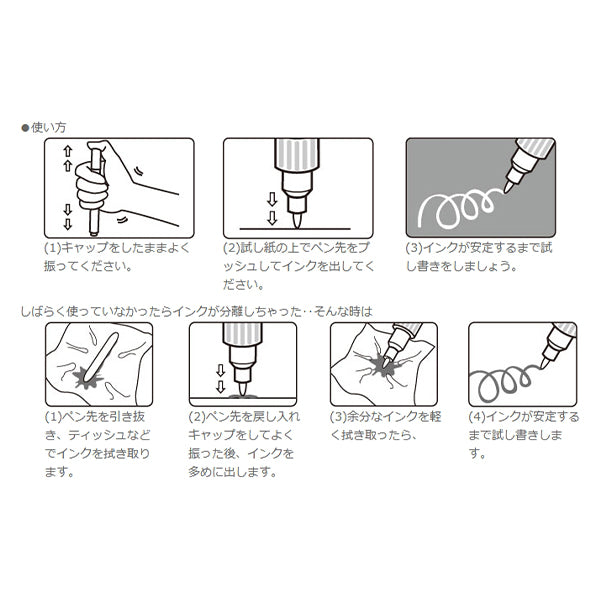 ●使い方

(1)キャップをしたままよく振ってください。

(2)試し紙の上でペン先をプッシュしてインクを出してください。

(3)インクが安定するまで試し書きをしましょう。

しばらく使っていなかったらインクが分離しちゃった‥そんな時は

(1)ペン先を引き抜き、ティッシュなどでインクを拭き取ります。

(2)ペン先を戻し入れキャップをしてよく振った後、インクを多めに出します。

(3)余分なインクを軽く拭き取ったら、

(4)インクが安定するまで試し書きします。