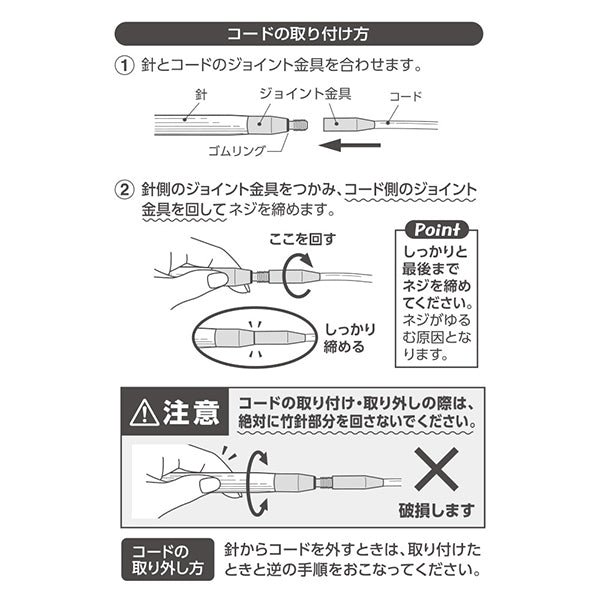 コードの取り付け方

① 針とコードのジョイント金具を合わせます。

針
ジョイント金具
コード
ゴムリング

② 針側のジョイント金具をつかみ、コード側のジョイント金具を回してネジを締めます。

ここを回す

しっかり締める

Point
しっかりと最後までネジを締めてください。ネジがゆるむ原因となります。

注意
コードの取り付け・取り外しの際は、絶対に竹針部分を回さないでください。

破損します

コードの取り外し方
針からコードを外すときは、取り付けたときと逆の手順をおこなってください。