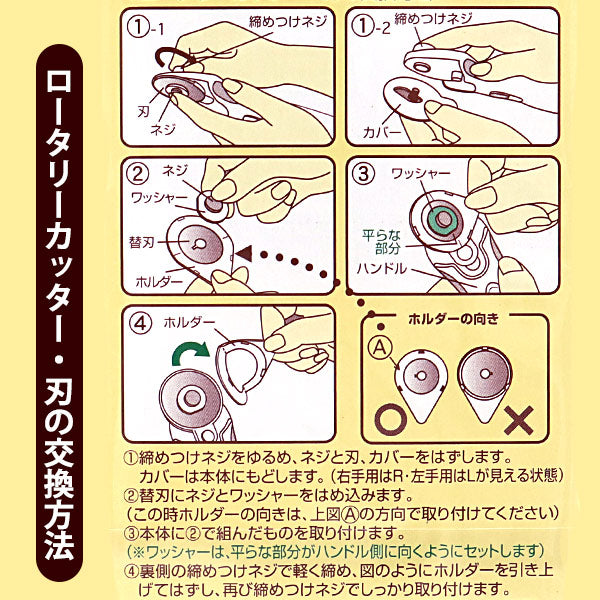 ロータリーカッター・刃の交換方法

①-1
締めつけネジ
刃
ネジ

①-2
締めつけネジ
カバー

②
ネジ
ワッシャー
替刃
ホルダー

③
ワッシャー
平らな部分
ハンドル

④
ホルダー

ホルダーの向き
Ⓐ
○
×

①締めつけネジをゆるめ、ネジと刃、カバーをはずします。カバーは本体にもどします。(右手用はR・左手用はLが見える状態)
②替刃にネジとワッシャーをはめ込みます。
(この時ホルダーの向きは、上図Ⓐの方向で取り付けてください)
③本体に②で組んだものを取り付けます。
(※ワッシャーは、平らな部分がハンドル側に向くようにセットします)
④裏側の締めつけネジで軽く締め、図のようにホルダーを引き上げてはずし、再び締めつけネジでしっかり取り付けます。