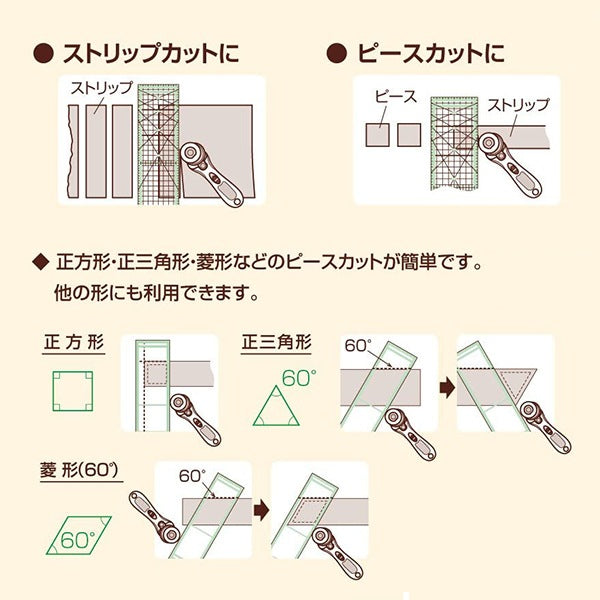 ● ストリップカットに

ストリップ

● ピースカットに

ピース

ストリップ

◆ 正方形・正三角形・菱形などのピースカットが簡単です。
他の形にも利用できます。

正方形

正三角形

60°

60°

菱形(60°)

60°

60°