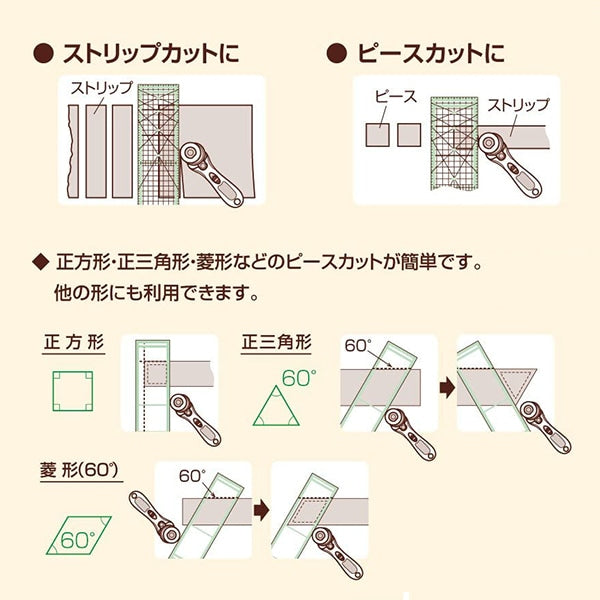 ● ストリップカットに

ストリップ

● ピースカットに

ピース

ストリップ

◆ 正方形・正三角形・菱形などのピースカットが簡単です。
他の形にも利用できます。

正方形

正三角形

60°

60°

菱形(60°)

60°

60°