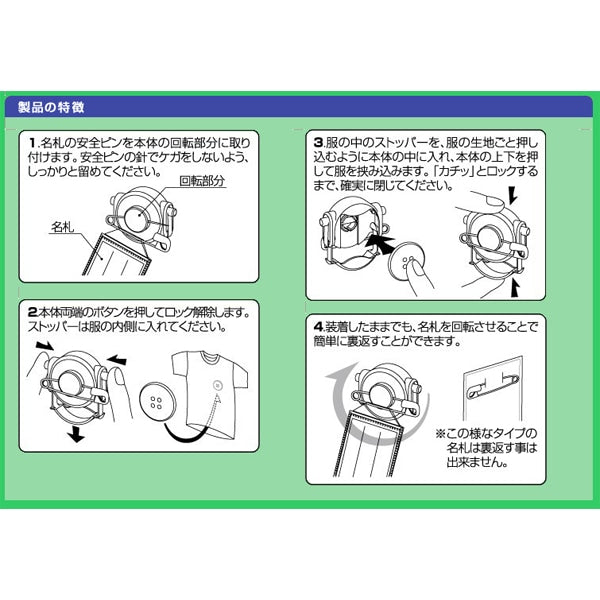 製品の特徴

1.名札の安全ピンを本体の回転部分に取り付けます。安全ピンの針でケガをしないよう、しっかりと留めてください。

回転部分

名札

2.本体両端のボタンを押してロック解除します。ストッパーは服の内側に入れてください。

3.服の中のストッパーを、服の生地ごと押し込むように本体の中に入れ、本体の上下を押して服を挟み込みます。「カチッ」とロックするまで、確実に閉じてください。

4.装着したままでも、名札を回転させることで簡単に裏返すことができます。

※この様なタイプの名札は裏返す事は出来ません。